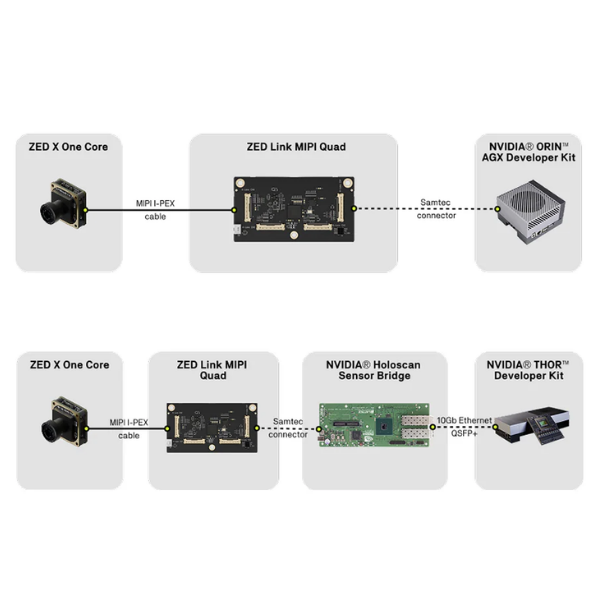 ZED X One Core

MIPI I-PEX cable

ZED Link MIPI Quad

Samtec connector

NVIDIA® ORIN™ AGX Developer Kit

ZED X One Core

MIPI I-PEX cable

ZED Link MIPI Quad

Samtec connector

NVIDIA® Holoscan Sensor Bridge

10Gb Ethernet QSFP+

NVIDIA® THOR™ Developer Kit